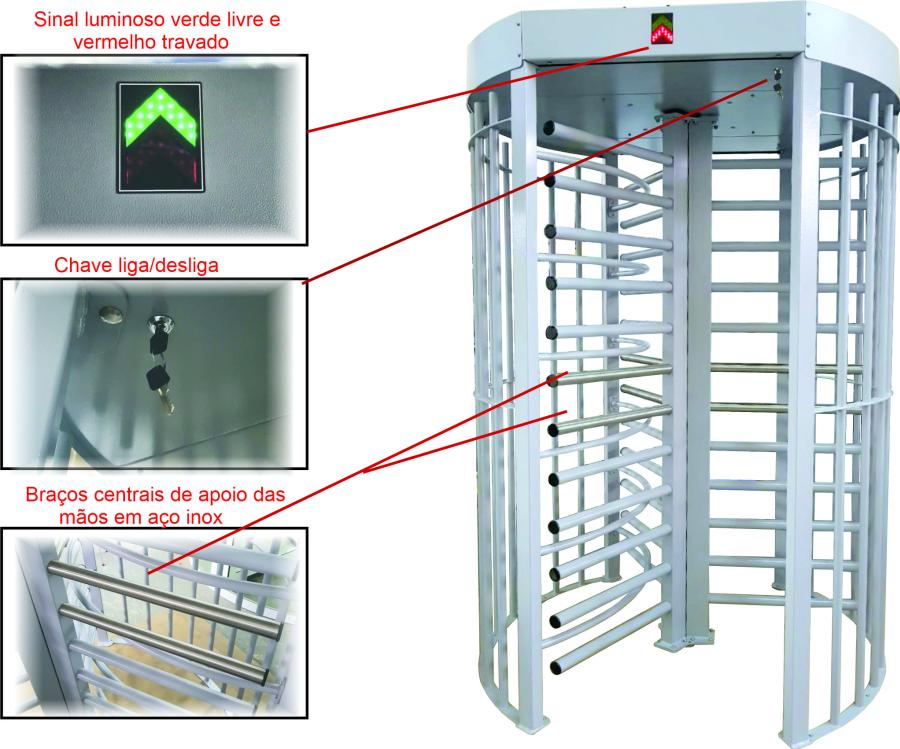 Sinal luminoso verde livre e vermelho travado

Chave liga/desliga

Braços centrais de apoio das mãos em aço inox