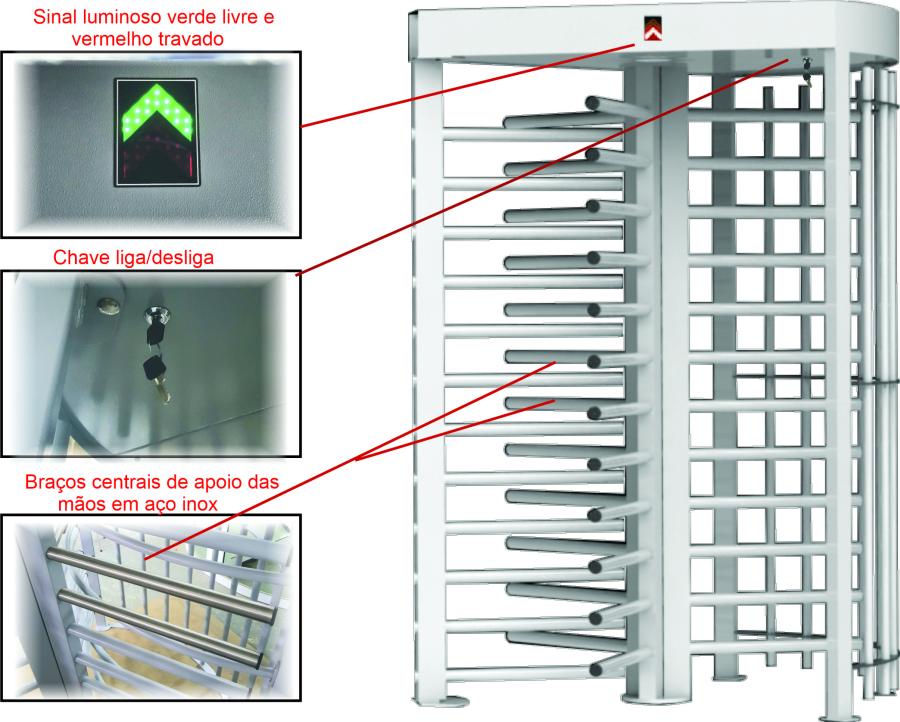 Sinal luminoso verde livre e vermelho travado

Chave liga/desliga

Braços centrais de apoio das mãos em aço inox