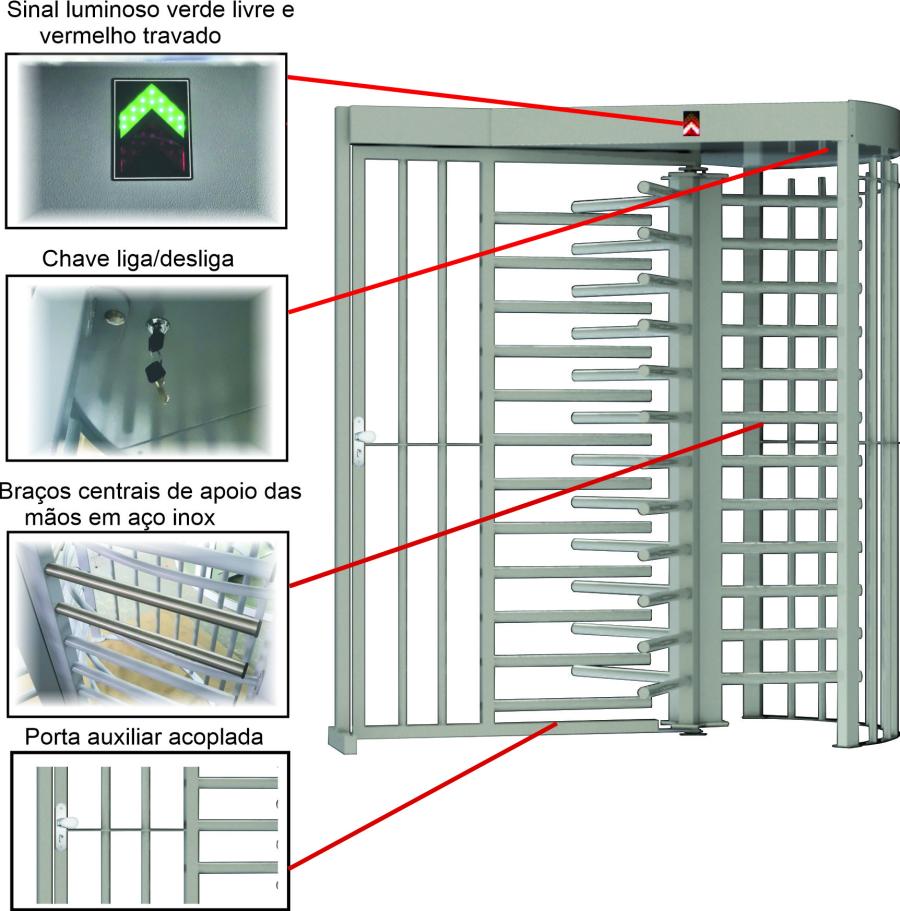 Sinal luminoso verde livre e vermelho travado

Chave liga/desliga

Braços centrais de apoio das mãos em aço inox

Porta auxiliar acoplada